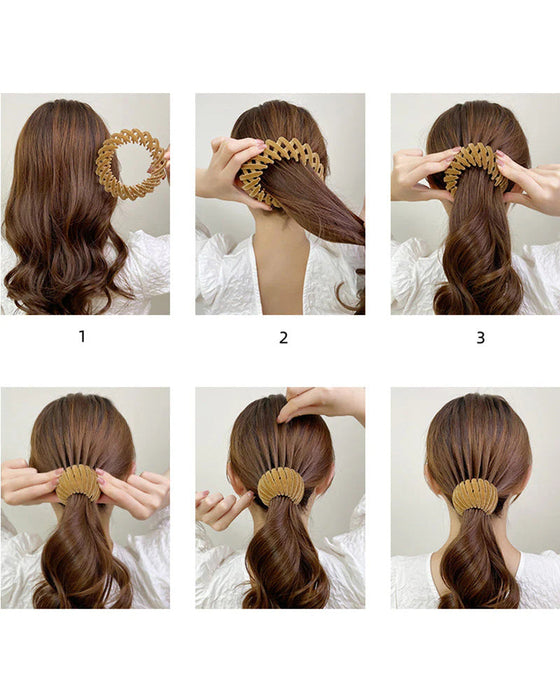 1

2

3