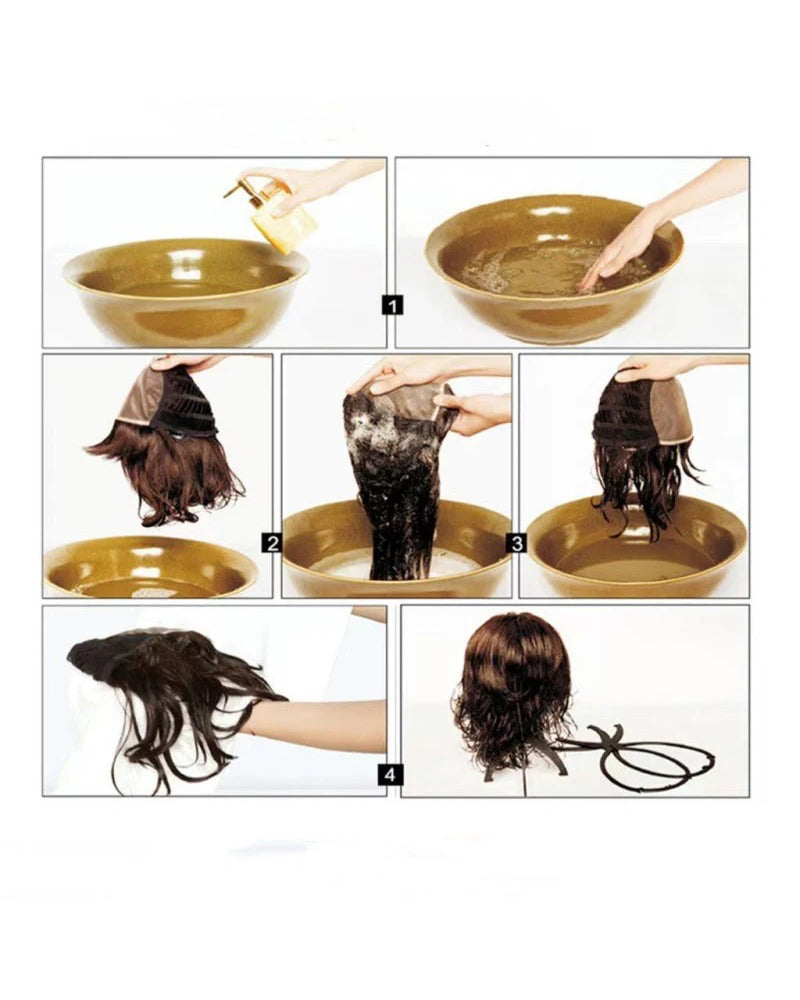 1

2

3

4